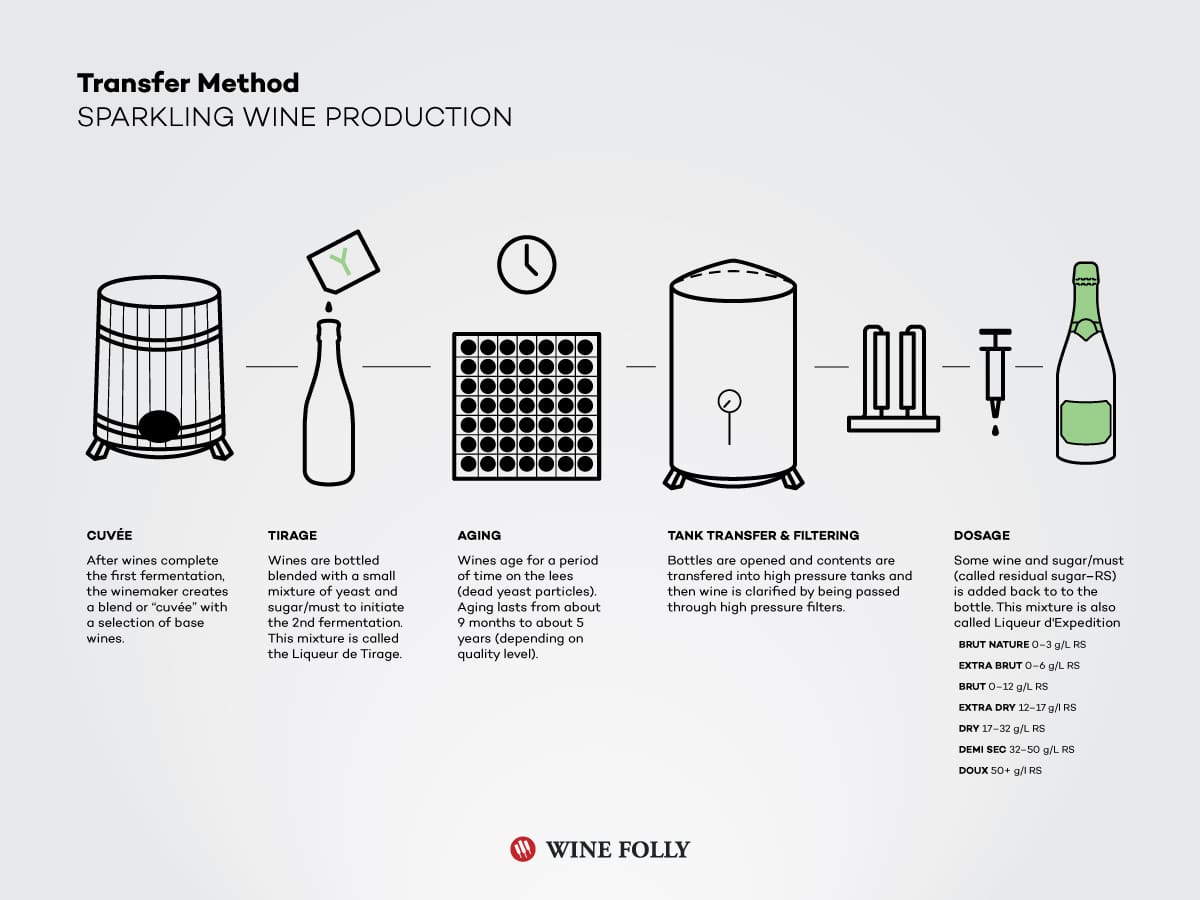 Transfer Method
SPARKLING WINE PRODUCTION

Y

CUVÉE
After wines complete the first fermentation, the winemaker creates a blend or "cuvée" with a selection of base wines.

TIRAGE
Wines are bottled blended with a small mixture of yeast and sugar/must to initiate the 2nd fermentation. This mixture is called the Liqueur de Tirage.

AGING
Wines age for a period of time on the lees (dead yeast particles). Aging lasts from about 9 months to about 5 years (depending on quality level).

TANK TRANSFER & FILTERING
Bottles are opened and contents are transfered into high pressure tanks and then wine is clarified by being passed through high pressure filters.

DOSAGE
Some wine and sugar/must (called residual sugar–RS) is added back to to the bottle. This mixture is also called Liqueur d'Expedition

BRUT NATURE 0–3 g/L RS
EXTRA BRUT 0–6 g/L RS
BRUT 0–12 g/L RS
EXTRA DRY 12–17 g/l RS
DRY 17–32 g/L RS
DEMI SEC 32–50 g/L RS
DOUX 50+ g/l RS

WINE FOLLY